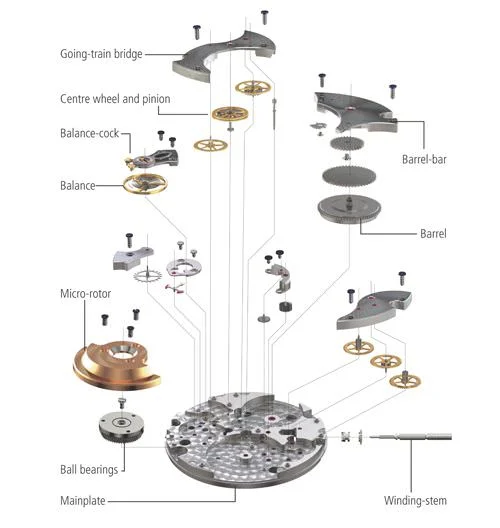 Going-train bridge

Centre wheel and pinion

Balance-cock

Balance

Barrel-bar

Barrel

Micro-rotor

Ball bearings

Mainplate

Winding-stem